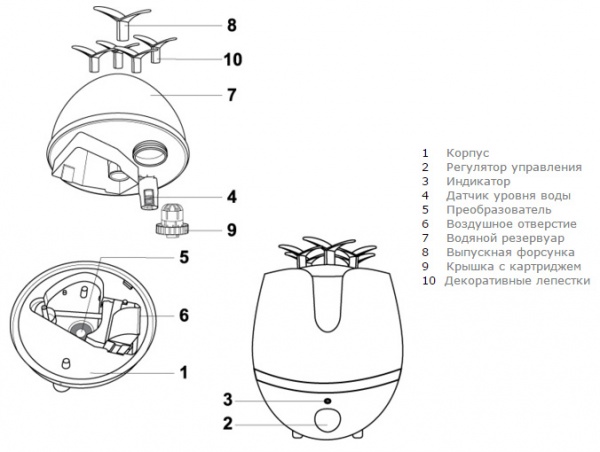 8
10
7
4
9
5
6
1
3
2

1 Корпус
2 Регулятор управления
3 Индикатор
4 Датчик уровня воды
5 Преобразователь
6 Воздушное отверстие
7 Водяной резервуар
8 Выпускная форсунка
9 Крышка с картриджем
10 Декоративные лепестки